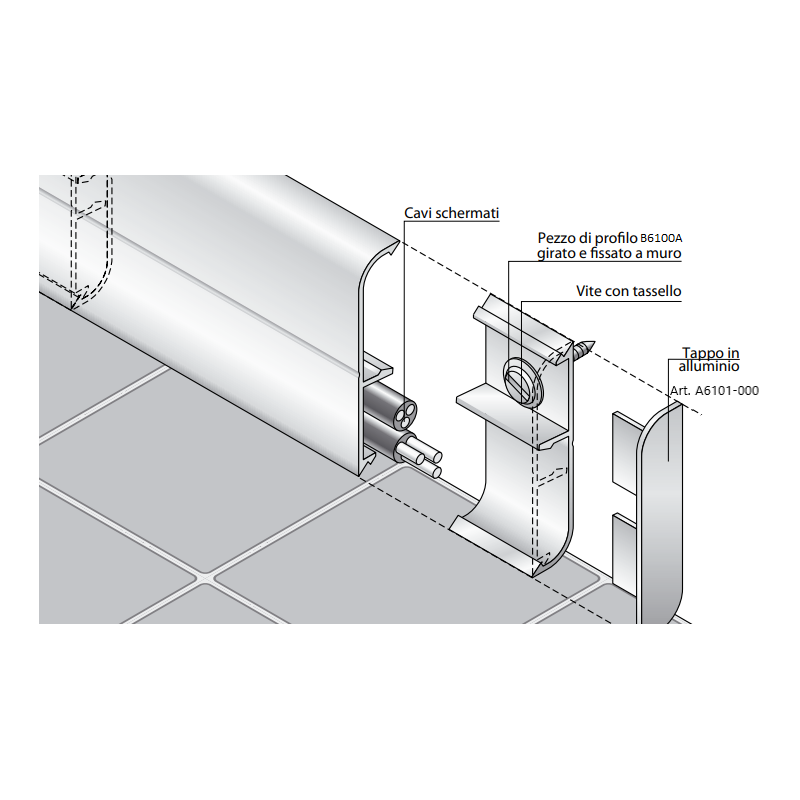 Cavi schermati

Pezzo di profilo B6100A
girato e fissato a muro

Vite con tassello

Tappo in
alluminio
Art. A6101-000