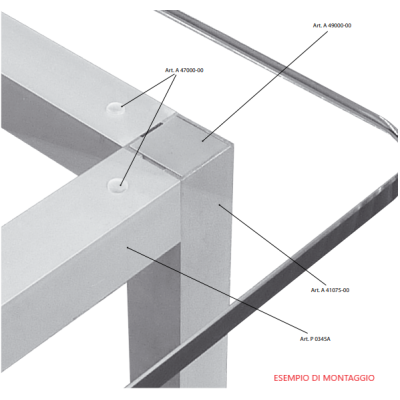 Art. A 49000-00

Art. A 47000-00

Art. A 41075-00

Art. P 0345A

ESEMPIO DI MONTAGGIO