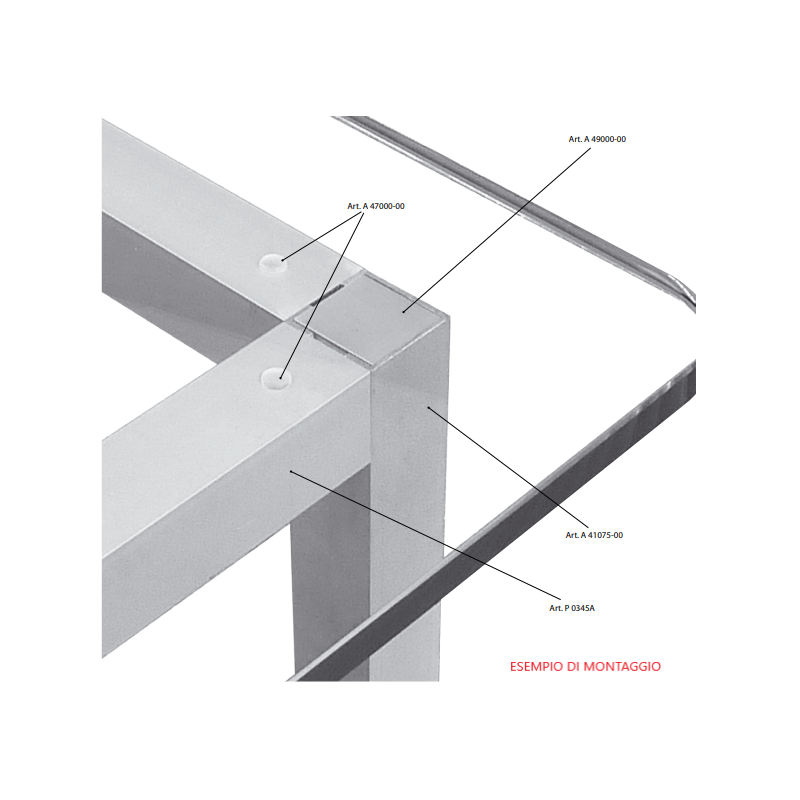 Art. A 49000-00

Art. A 47000-00

Art. A 41075-00

Art. P 0345A

ESEMPIO DI MONTAGGIO